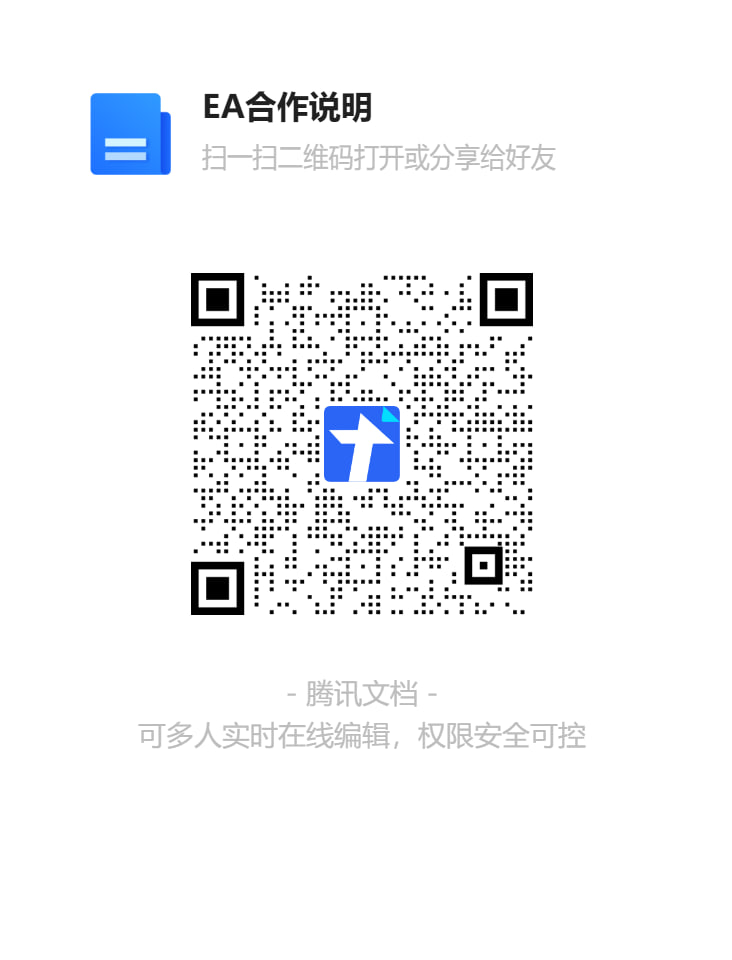 EA合作说明
扫一扫二维码打开或分享给好友

- 腾讯文档 -
可多人实时在线编辑，权限安全可控